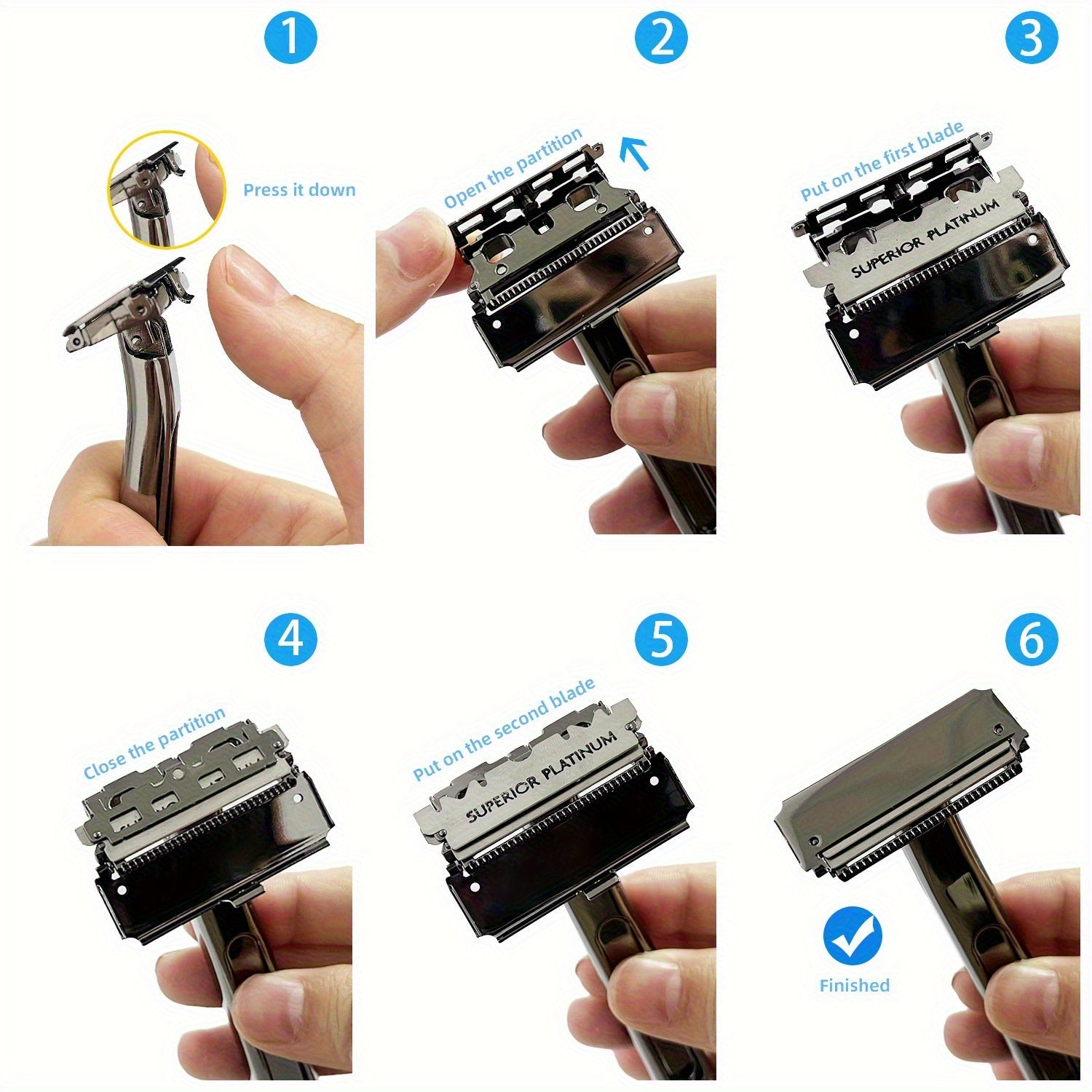 1

Press it down

2

Open the partition

3

Put on the first blade

SUPERIOR PLATINUM

4

Close the partition

5

Put on the second blade

SUPERIOR PLATINUM

6

Finished