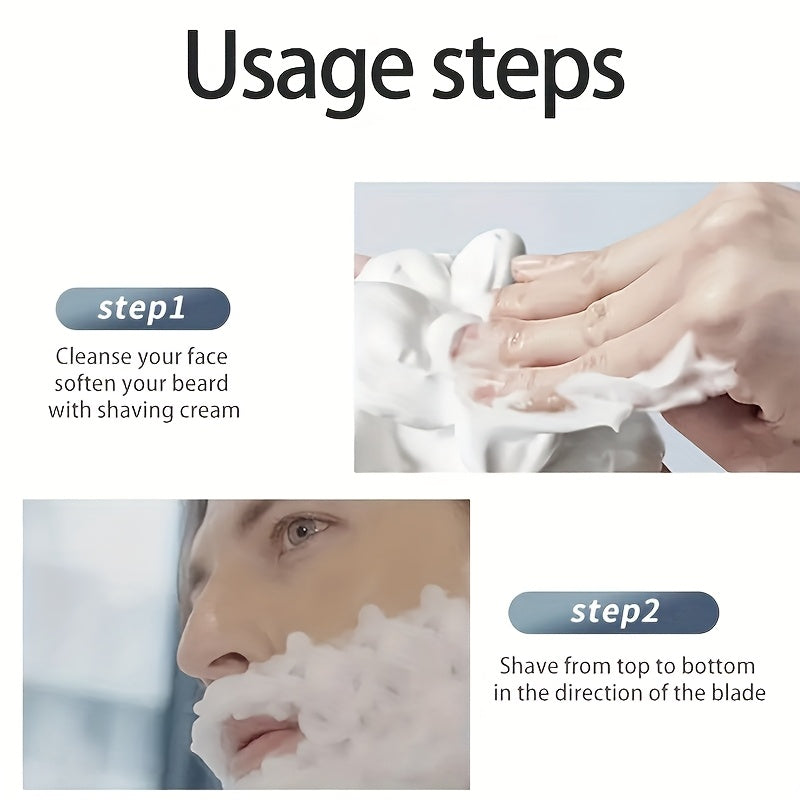 Usage steps

step1

Cleanse your face
soften your beard
with shaving cream

step2

Shave from top to bottom
in the direction of the blade