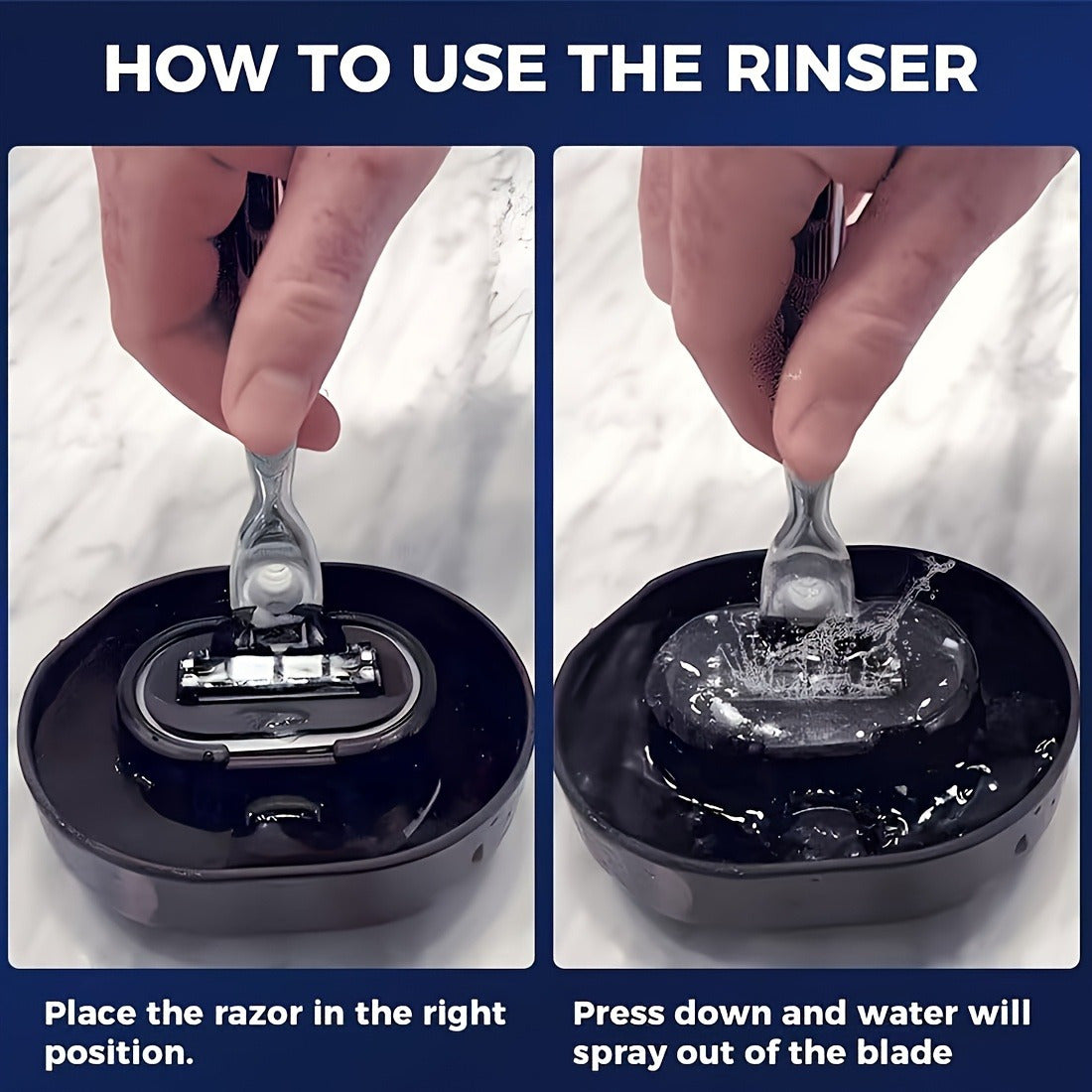 HOW TO USE THE RINSER

Place the razor in the right position.

Press down and water will spray out of the blade