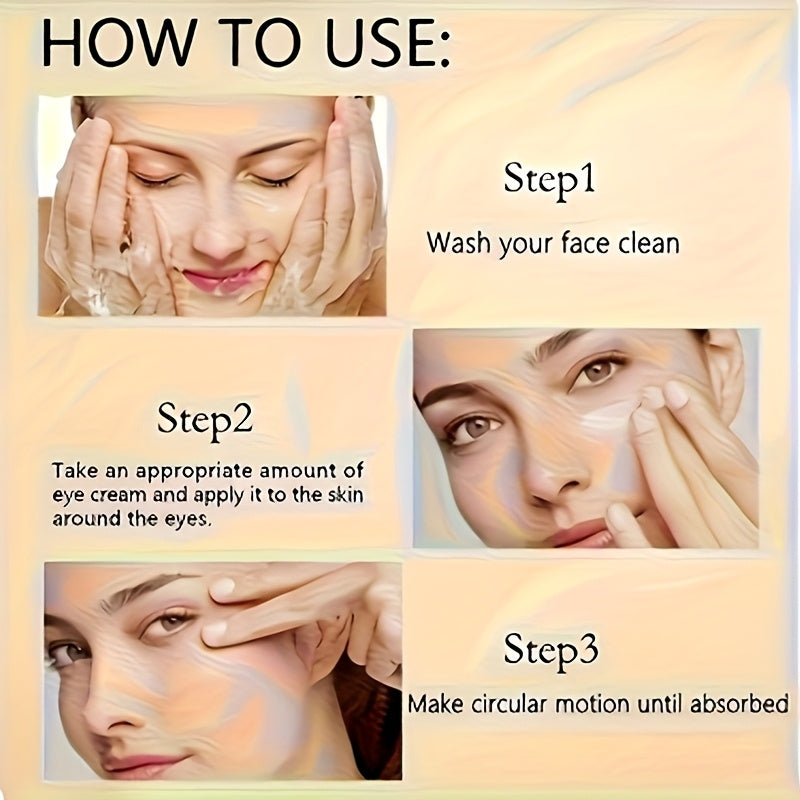 HOW TO USE:

Step1
Wash your face clean

Step2
Take an appropriate amount of eye cream and apply it to the skin around the eyes.

Step3
Make circular motion until absorbed