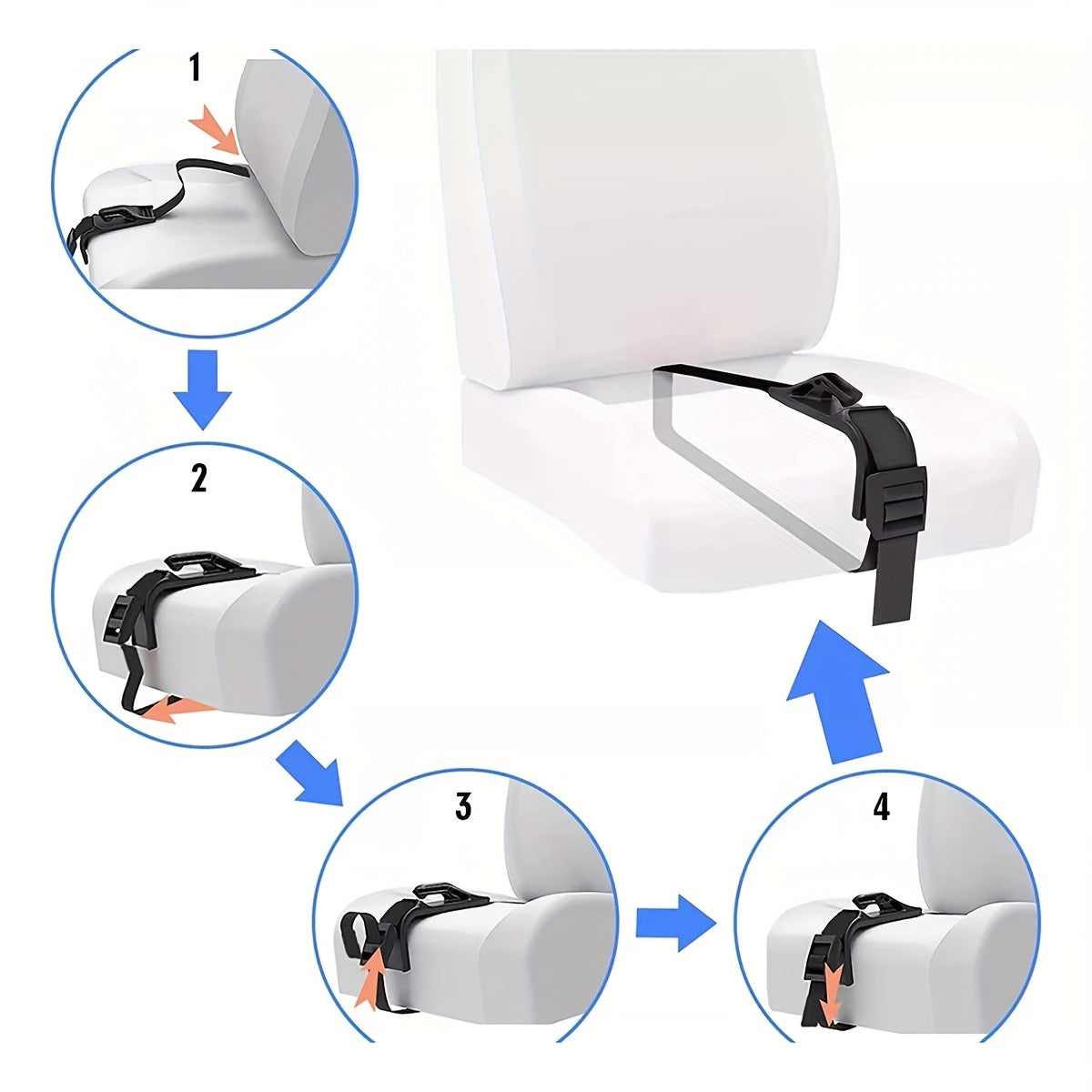 1

2

3

4