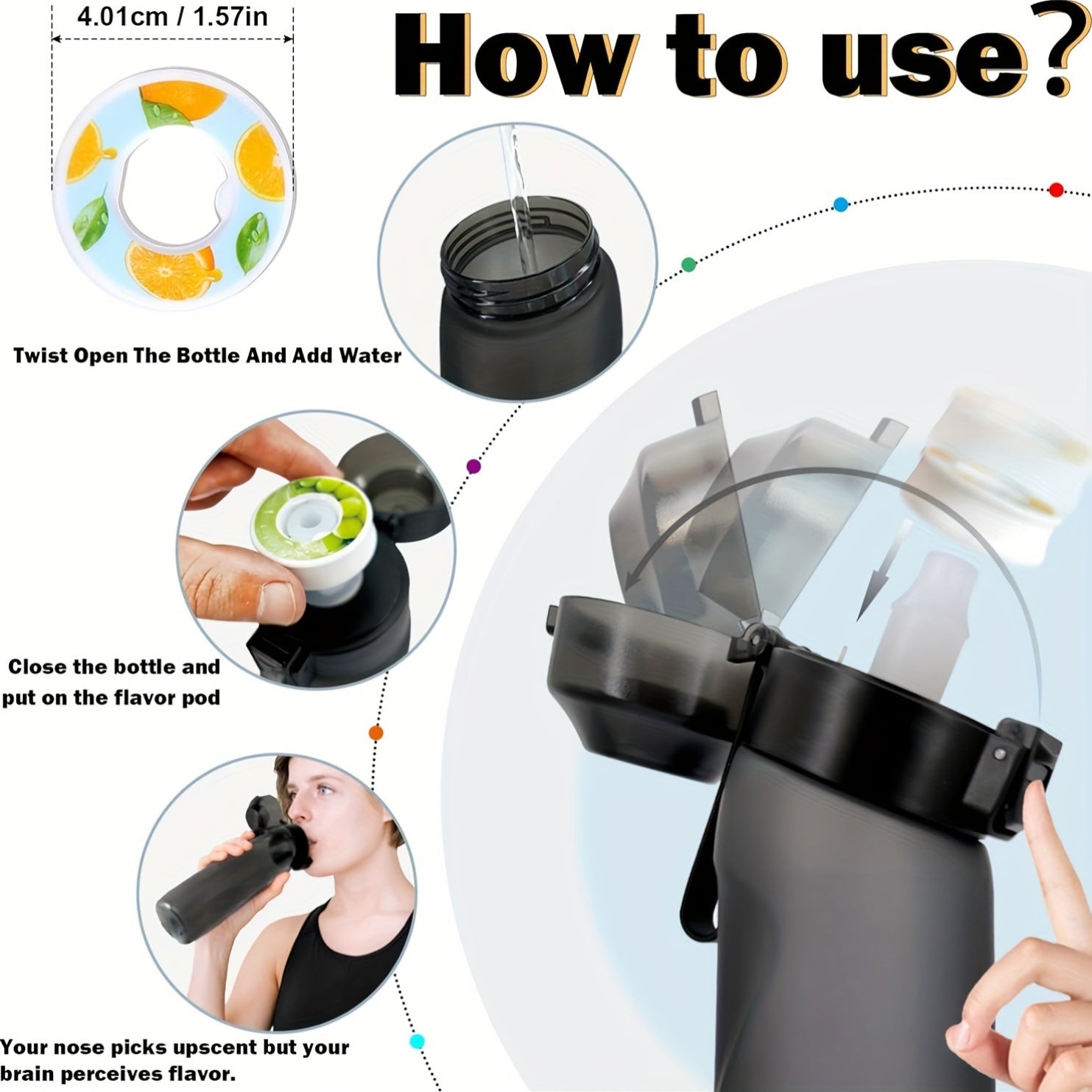 4.01cm / 1.57in

How to use?

Twist Open The Bottle And Add Water

Close the bottle and put on the flavor pod

Your nose picks upscent but your brain perceives flavor.