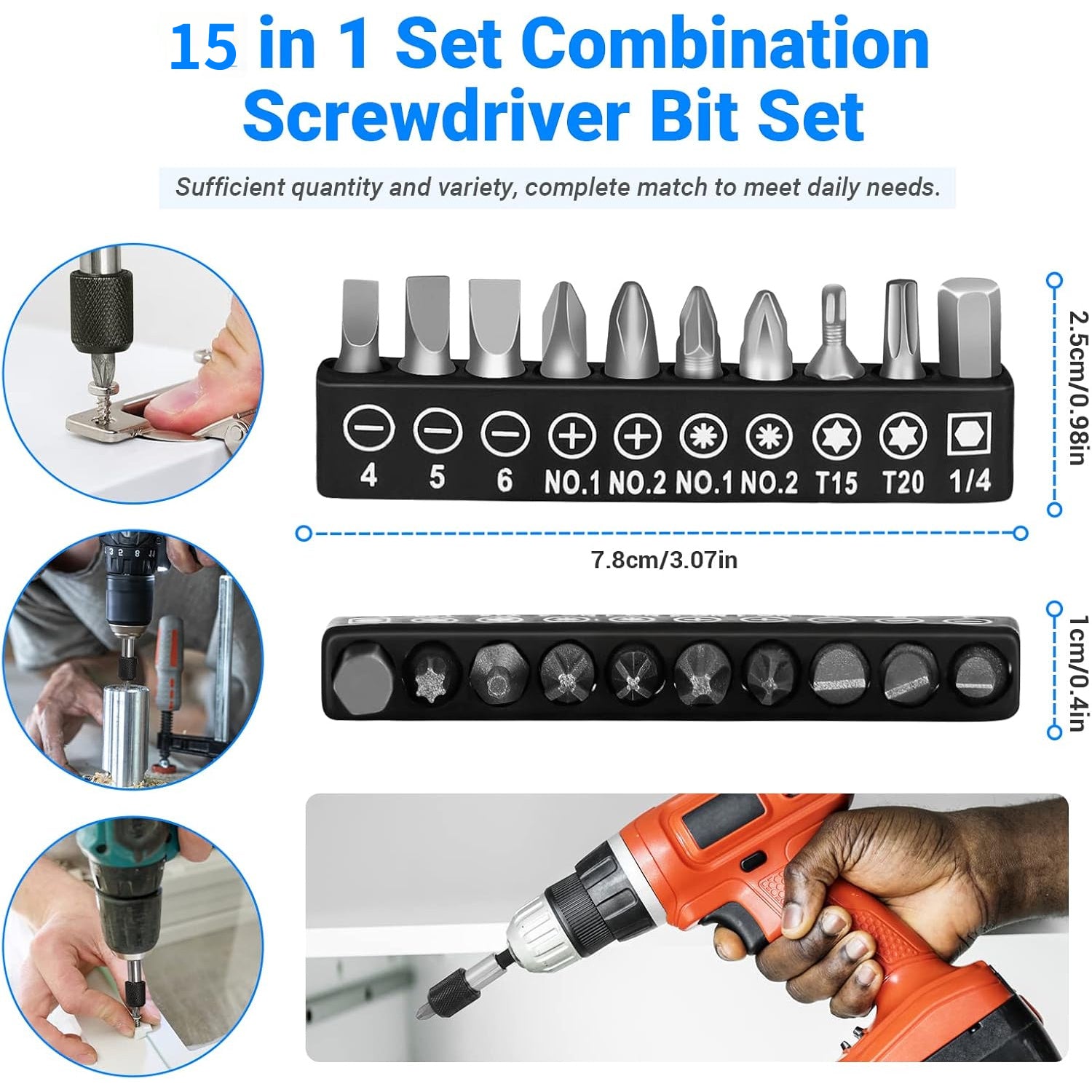 15 in 1 Set Combination Screwdriver Bit Set

Sufficient quantity and variety, complete match to meet daily needs.

4 5 6 NO.1 NO.2 NO.1 NO.2 T15 T20 1/4

2.5cm/0.98in

7.8cm/3.07in

1cm/0.4in