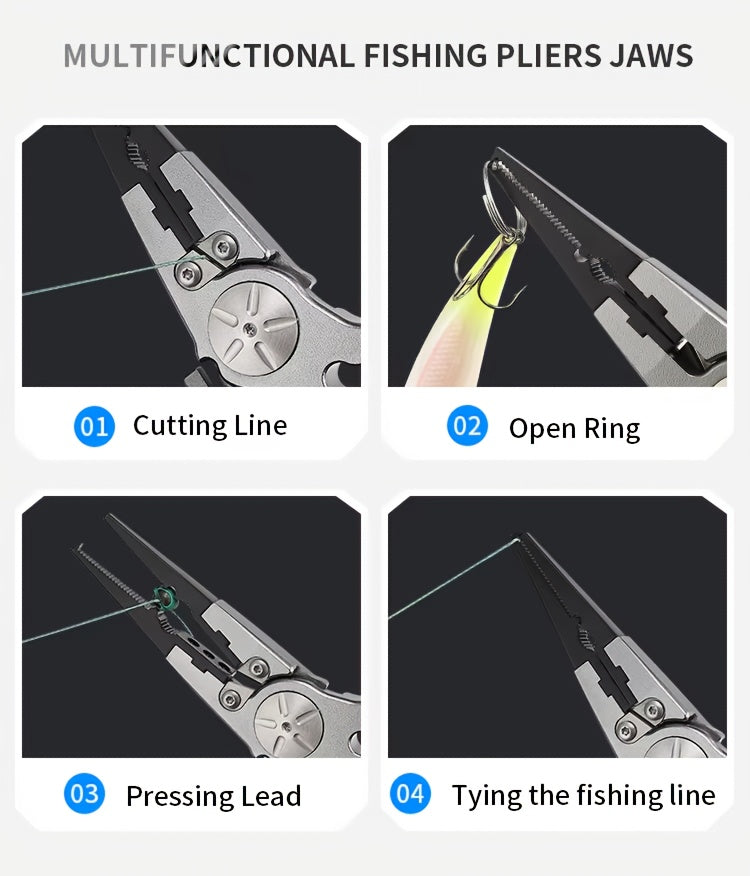 MULTIFUNCTIONAL FISHING PLIERS JAWS

01 Cutting Line

02 Open Ring

03 Pressing Lead

04 Tying the fishing line