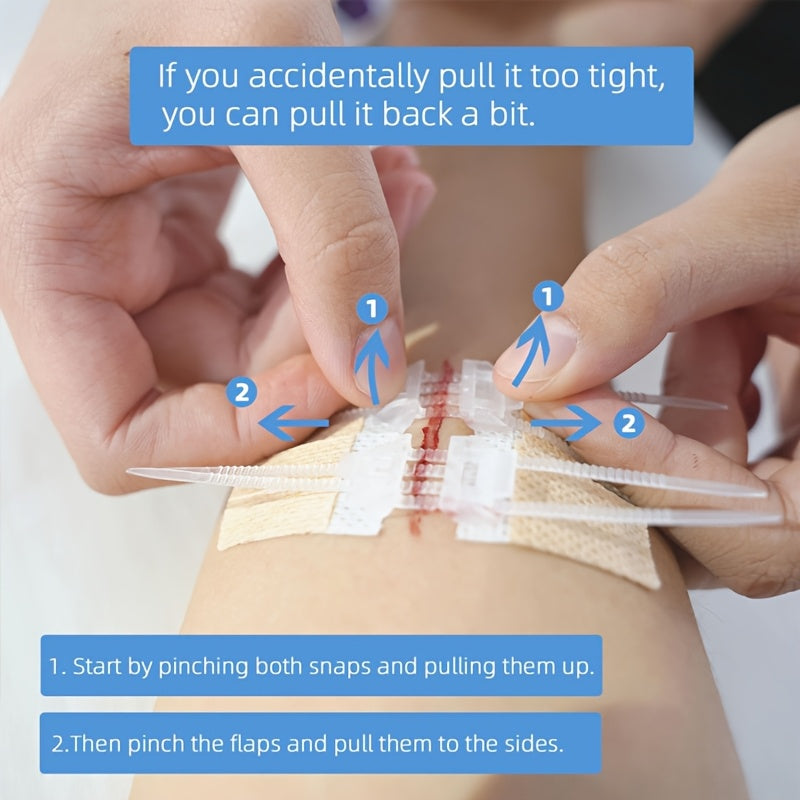 If you accidentally pull it too tight, you can pull it back a bit.

1

1

2

2

1. Start by pinching both snaps and pulling them up.

2.Then pinch the flaps and pull them to the sides.