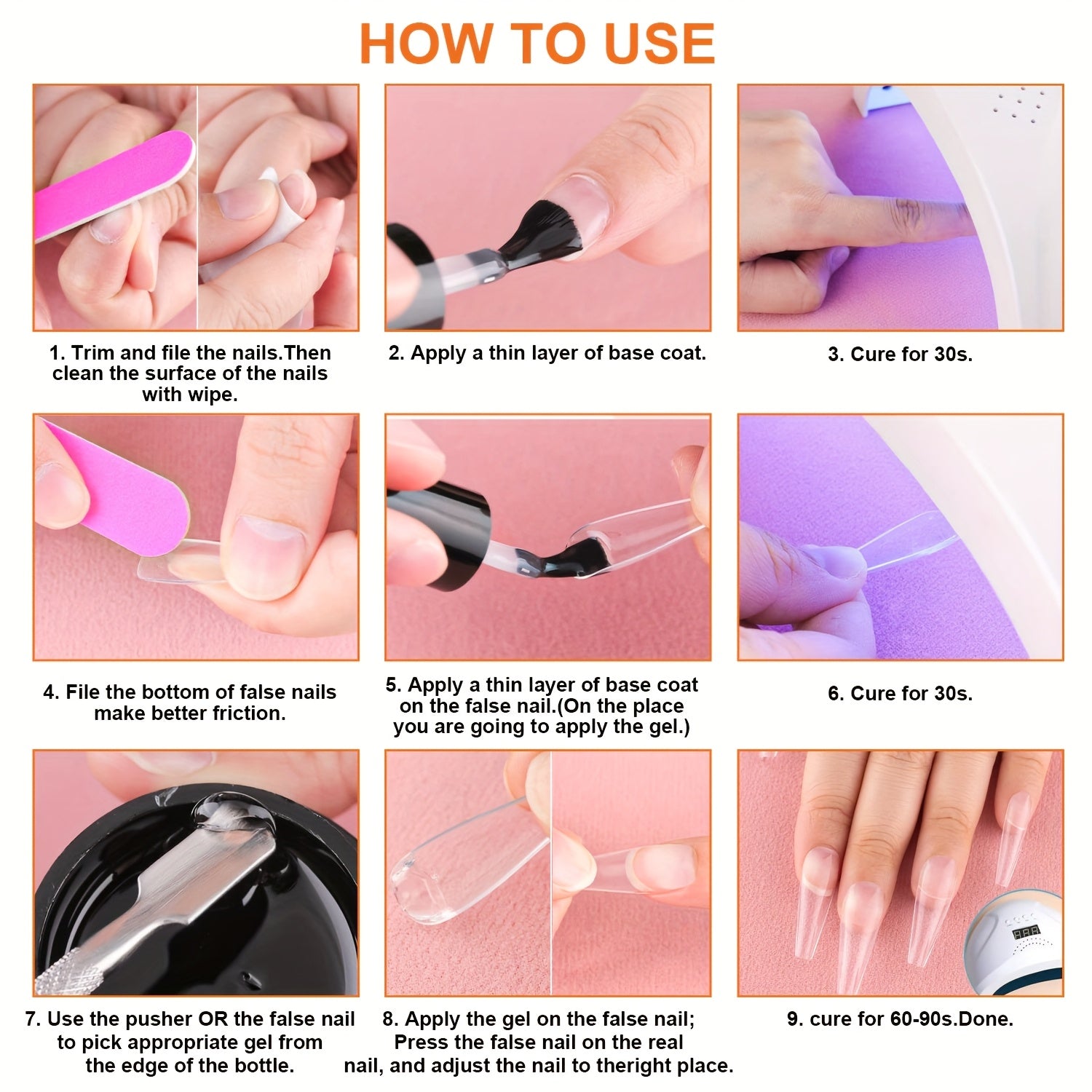 HOW TO USE

1. Trim and file the nails.Then clean the surface of the nails with wipe.

2. Apply a thin layer of base coat.

3. Cure for 30s.

4. File the bottom of false nails make better friction.

5. Apply a thin layer of base coat on the false nail.(On the place you are going to apply the gel.)

6. Cure for 30s.

7. Use the pusher OR the false nail to pick appropriate gel from the edge of the bottle.

8. Apply the gel on the false nail; Press the false nail on the real nail, and adjust the nail to theright place.

9. cure for 60-90s.Done.