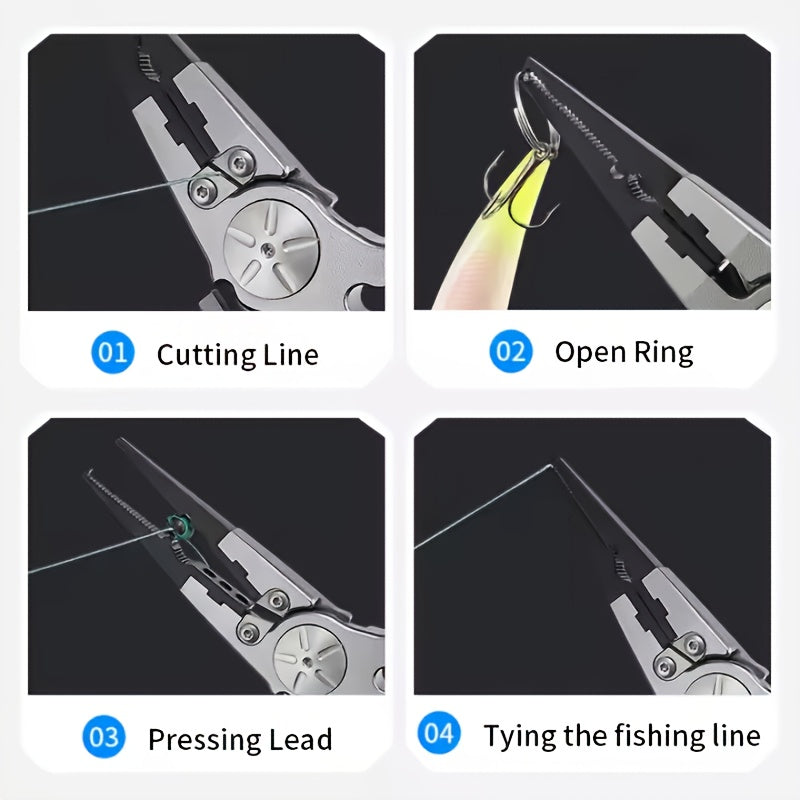 01 Cutting Line

02 Open Ring

03 Pressing Lead

04 Tying the fishing line